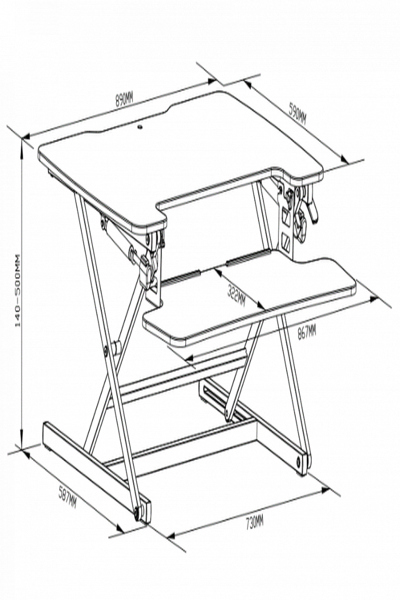 890MM
590MM
140-500MM
322MM
867MM
587MM
730MM