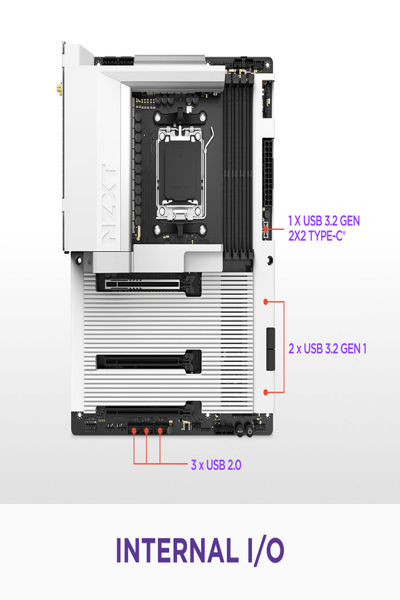 NZXT

1 X USB 3.2 GEN 2X2 TYPE-C®

2 x USB 3.2 GEN 1

3 x USB 2.0

INTERNAL I/O