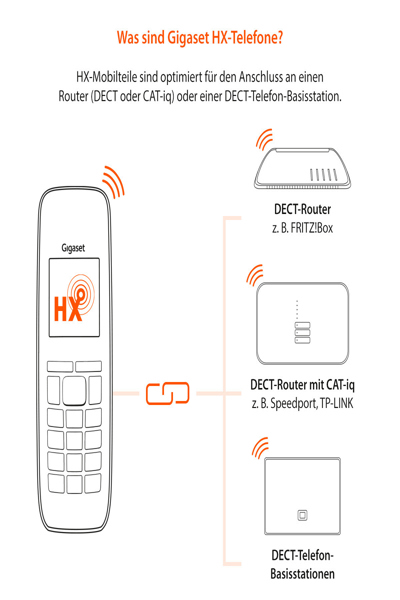 Was sind Gigaset HX-Telefone?

HX-Mobilteile sind optimiert für den Anschluss an einen Router (DECT oder CAT-iq) oder einer DECT-Telefon-Basisstation.

Gigaset

HX

DECT-Router
z. B. FRITZ!Box

DECT-Router mit CAT-iq
z. B. Speedport, TP-LINK

DECT-Telefon-Basisstationen