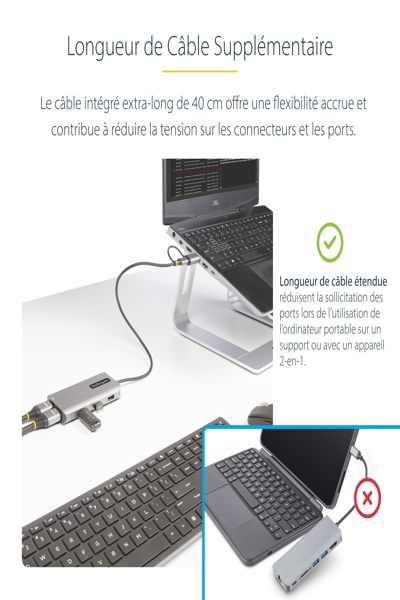 Longueur de Câble Supplémentaire

Le câble intégré extra-long de 40 cm offre une flexibilité accrue et contribue à réduire la tension sur les connecteurs et les ports.

Longueur de câble étendue réduisent la sollicitation des ports lors de l'utilisation de l'ordinateur portable sur un support ou avec un appareil 2-en-1.