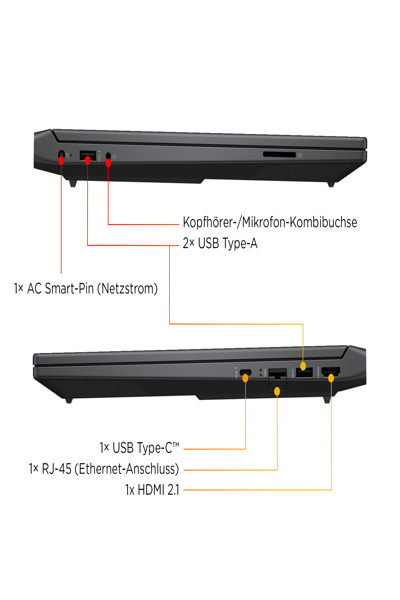 Kopfhörer-/Mikrofon-Kombibuchse
2× USB Type-A
1× AC Smart-Pin (Netzstrom)
1× USB Type-C™
1× RJ-45 (Ethernet-Anschluss)
1x HDMI 2.1