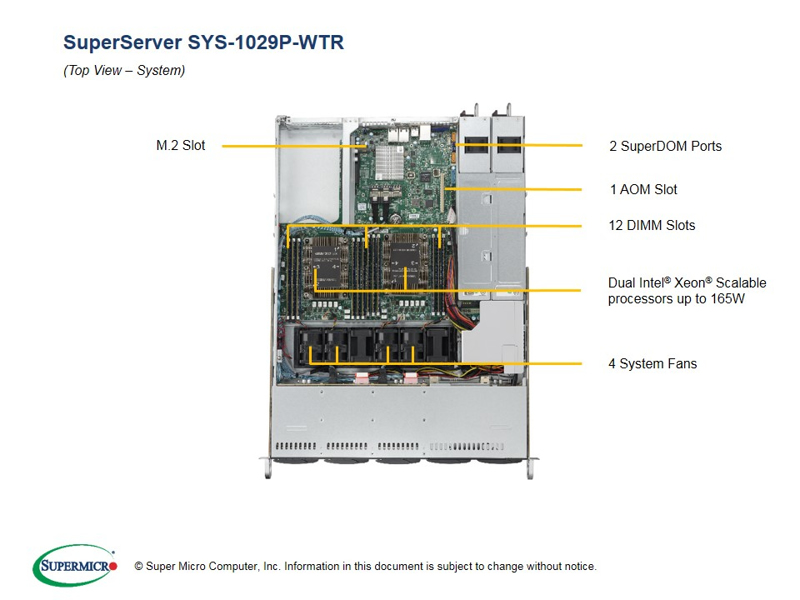 SuperServer SYS-1029P-WTR

(Top View – System)

M.2 Slot

2 SuperDOM Ports

1 AOM Slot

12 DIMM Slots

Dual Intel® Xeon® Scalable processors up to 165W

4 System Fans

SUPERMICRO

© Super Micro Computer, Inc. Information in this document is subject to change without notice.