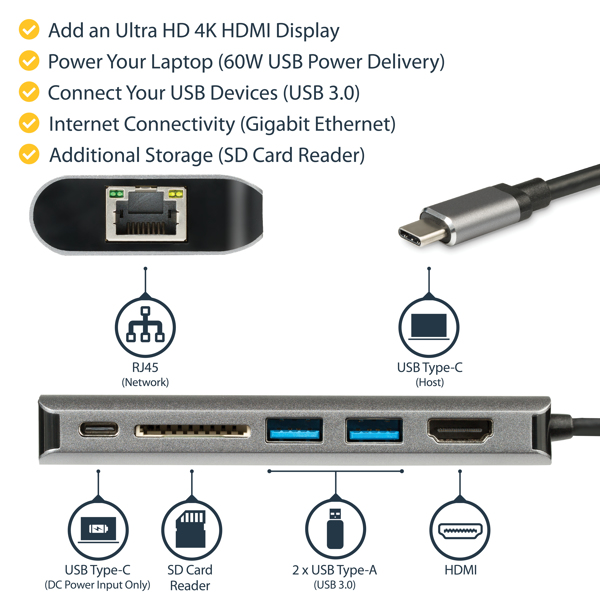 Add an Ultra HD 4K HDMI Display
Power Your Laptop (60W USB Power Delivery)
Connect Your USB Devices (USB 3.0)
Internet Connectivity (Gigabit Ethernet)
Additional Storage (SD Card Reader)

RJ45
(Network)

USB Type-C
(Host)

USB Type-C
(DC Power Input Only)

SD Card
Reader

2 x USB Type-A
(USB 3.0)

HDMI