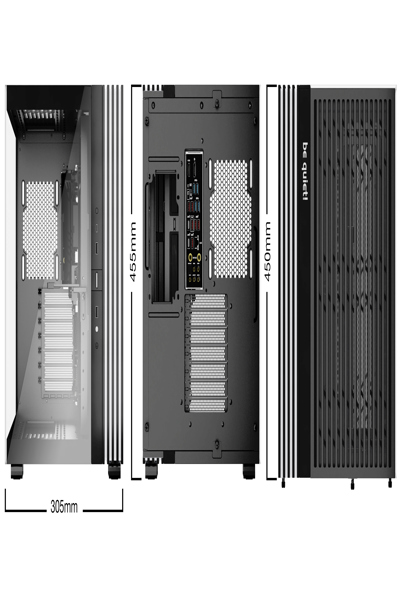 455mm

450mm

be quiet!

305mm