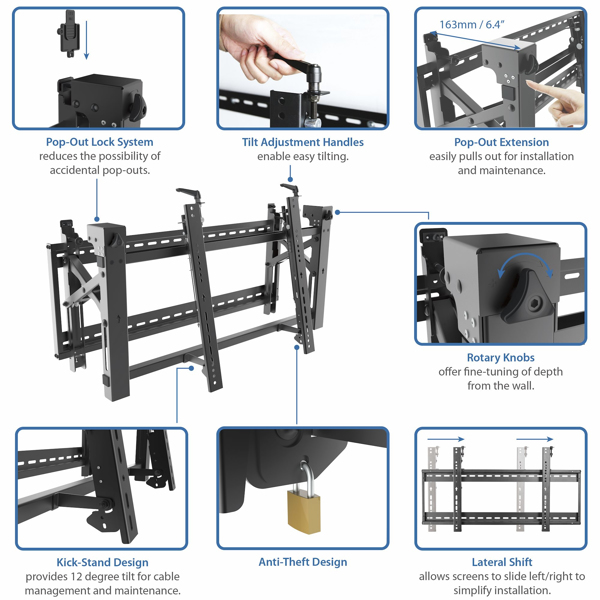 Pop-Out Lock System
reduces the possibility of accidental pop-outs.

Tilt Adjustment Handles
enable easy tilting.

163mm / 6.4"

Pop-Out Extension
easily pulls out for installation and maintenance.

Rotary Knobs
offer fine-tuning of depth from the wall.

Kick-Stand Design
provides 12 degree tilt for cable management and maintenance.

Anti-Theft Design

Lateral Shift
allows screens to slide left/right to simplify installation.